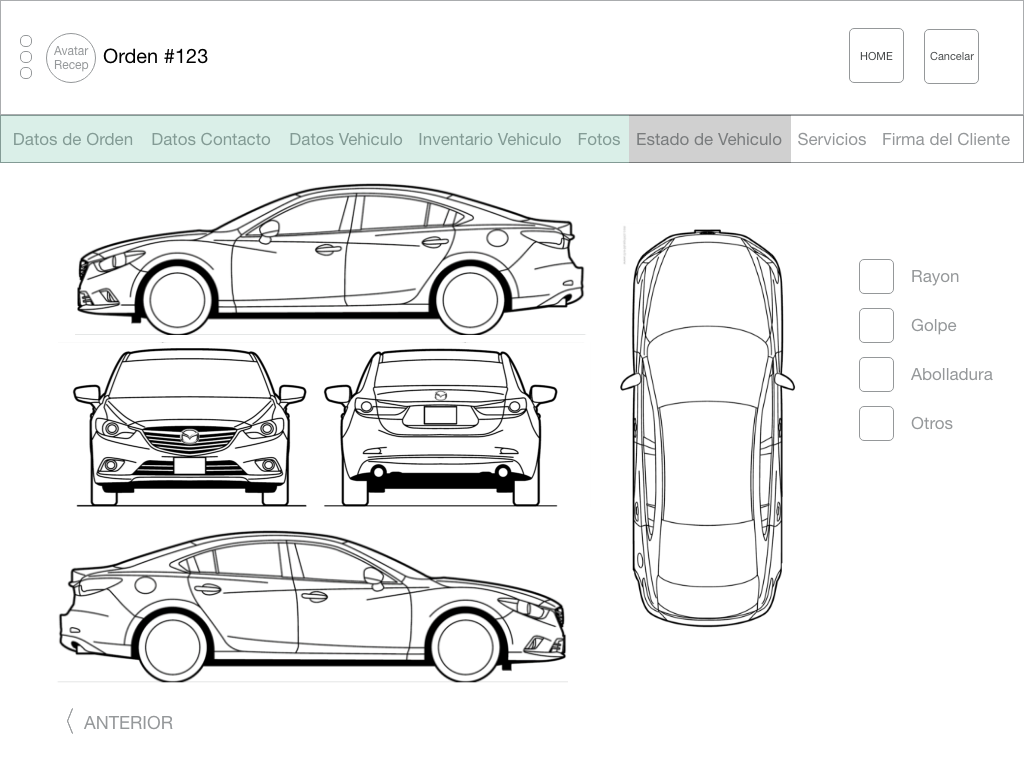 Avatar Recep
Orden #123

HOME
Cancelar

Datos de Orden Datos Contacto Datos Vehiculo Inventario Vehiculo Fotos Estado de Vehiculo Servicios Firma del Cliente

Rayon
Golpe
Abolladura
Otros

ANTERIOR